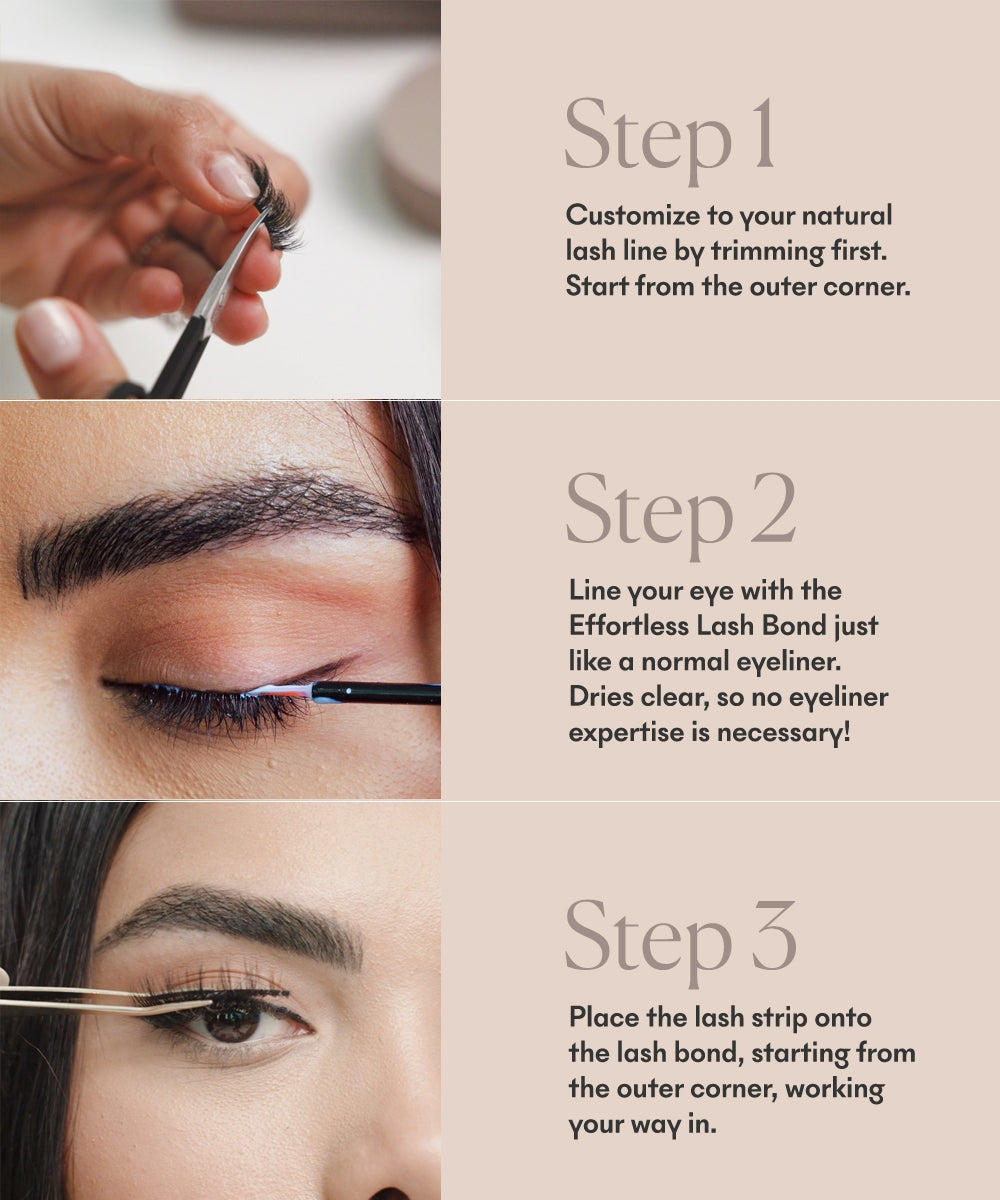 Step 1

Customize to your natural lash line by trimming first. Start from the outer corner.

Step 2

Line your eye with the Effortless Lash Bond just like a normal eyeliner. Dries clear, so no eyeliner expertise is necessary!

Step 3

Place the lash strip onto the lash bond, starting from the outer corner, working your way in.